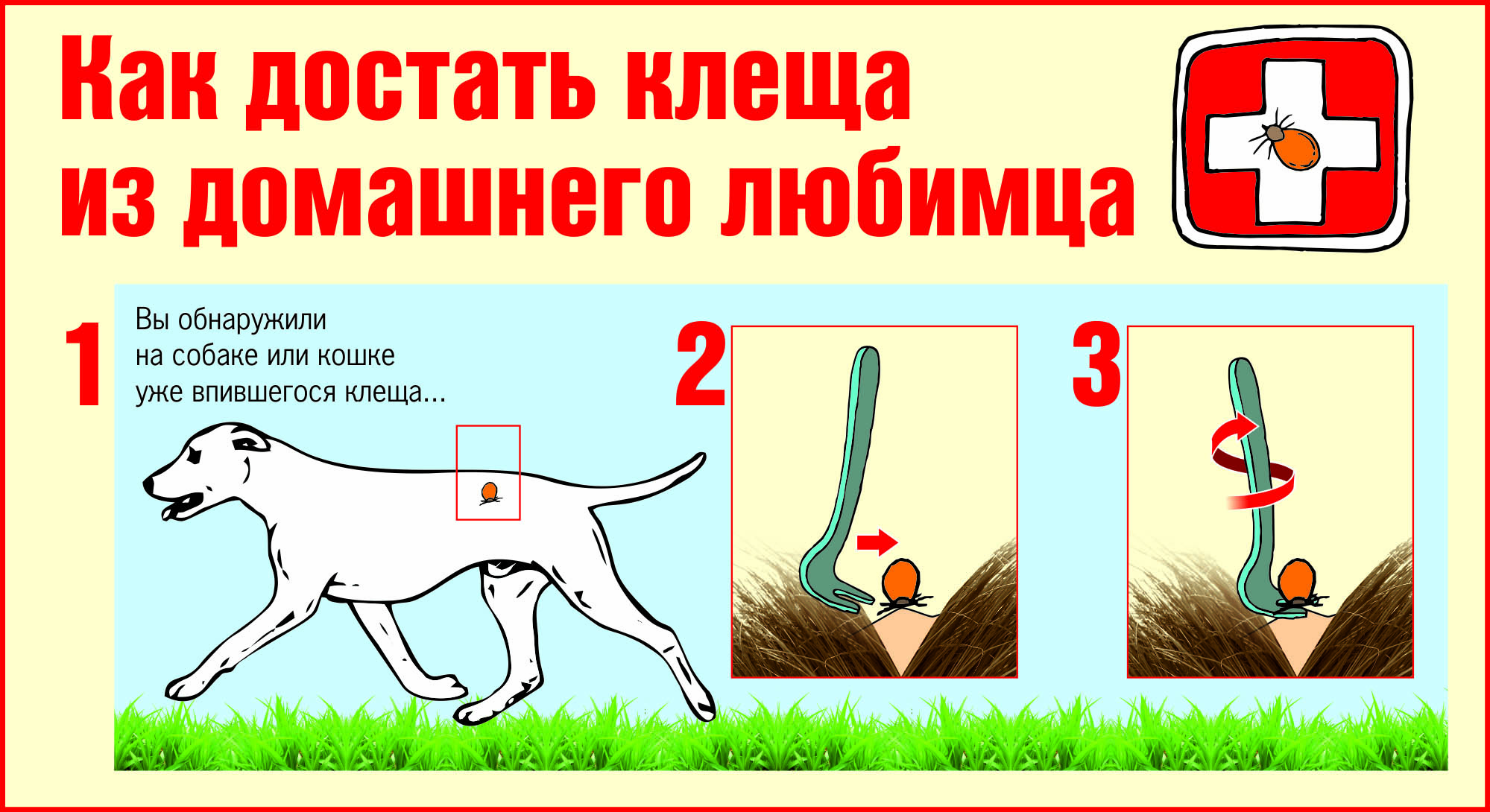 Как достать клеща из домашнего любимца

1

Вы обнаружили на собаке или кошке уже впившегося клеща...

2

3