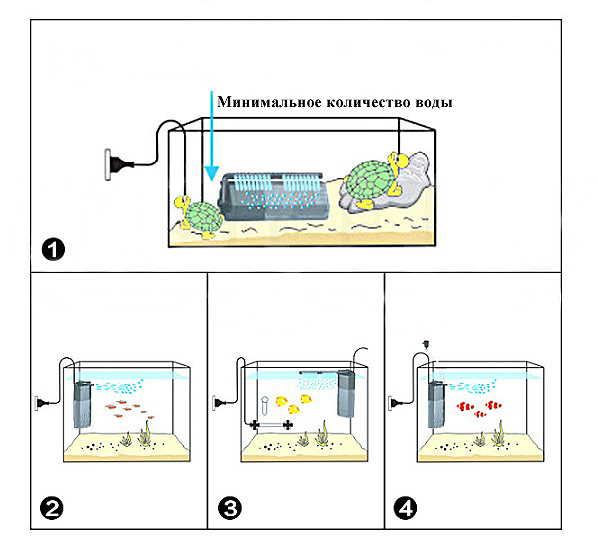 Минимальное количество воды

1

2

3

4